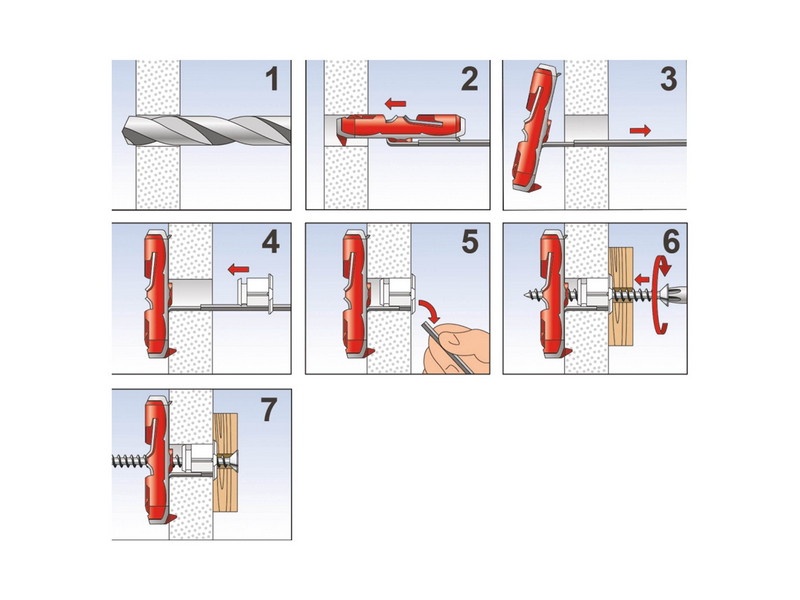 1

2

3

4

5

6

7