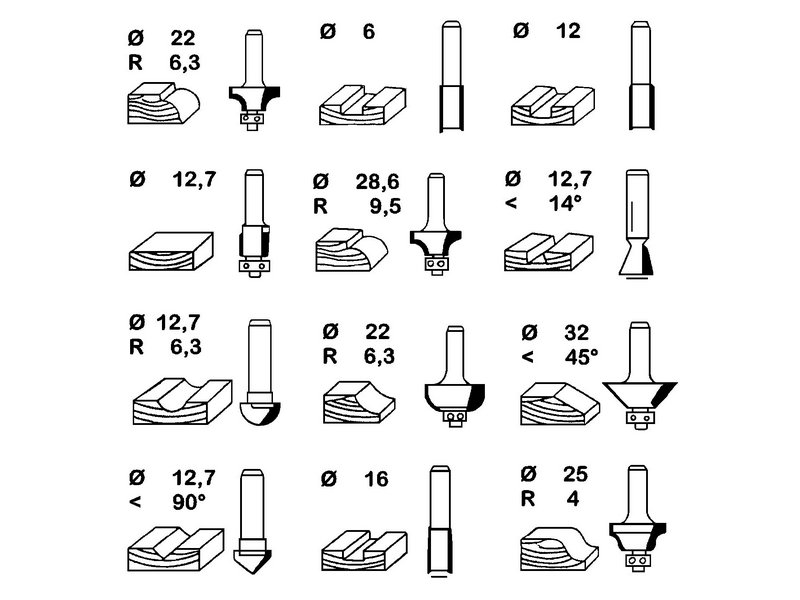 Ø 22
R 6,3

Ø 6

Ø 12

Ø 12,7

Ø 28,6
R 9,5

Ø 12,7
< 14°

Ø 12,7
R 6,3

Ø 22
R 6,3

Ø 32
< 45°

Ø 12,7
< 90°

Ø 16

Ø 25
R 4